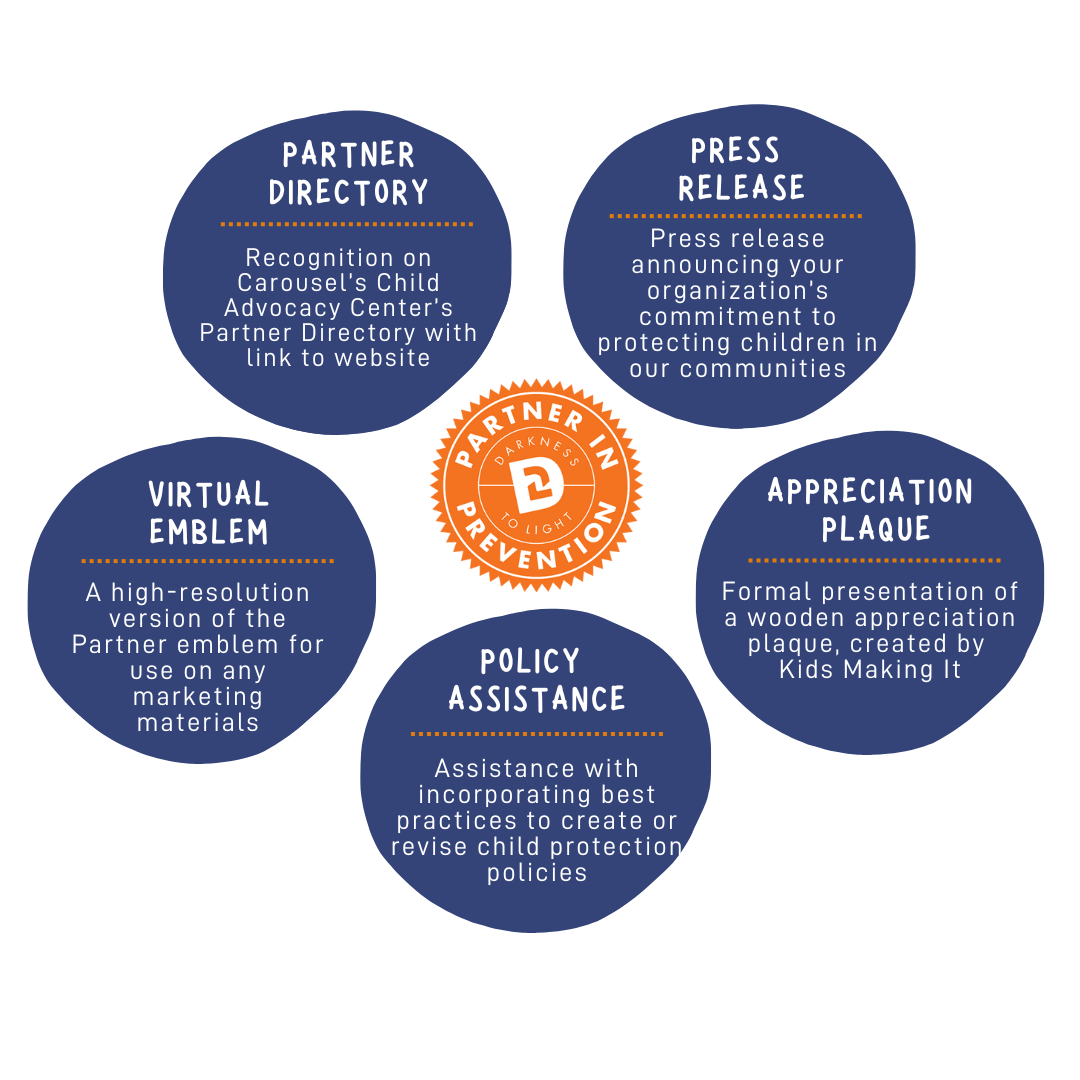 PARTNER DIRECTORY

Recognition on Carousel's Child Advocacy Center's Partner Directory with link to website

PRESS RELEASE

Press release announcing your organization's commitment to protecting children in our communities

PARTNER IN PREVENTION

DARKNESS TO LIGHT

VIRTUAL EMBLEM

A high-resolution version of the Partner emblem for use on any marketing materials

APPRECIATION PLAQUE

Formal presentation of a wooden appreciation plaque, created by Kids Making It

POLICY ASSISTANCE

Assistance with incorporating best practices to create or revise child protection policies