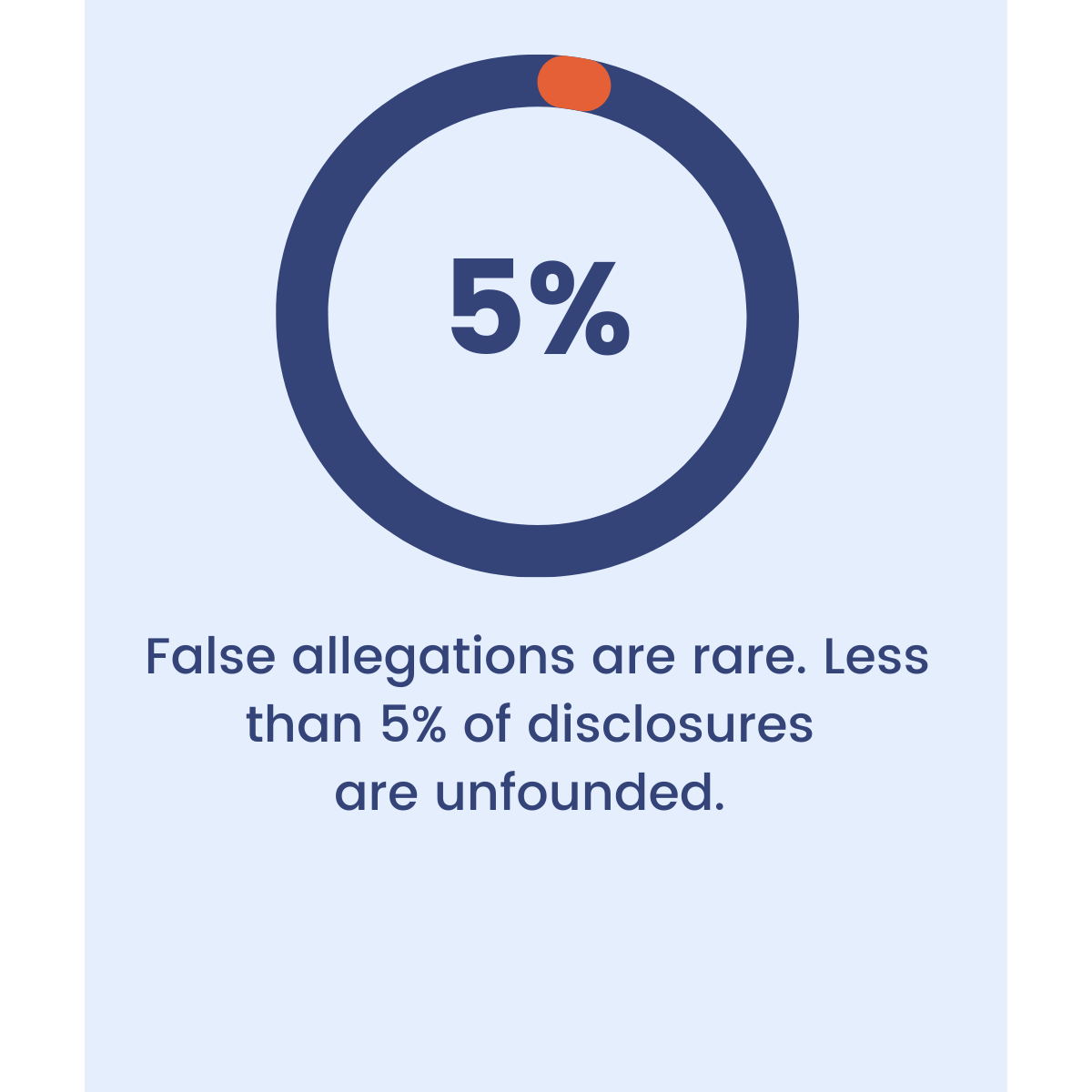 5%

False allegations are rare. Less than 5% of disclosures are unfounded.